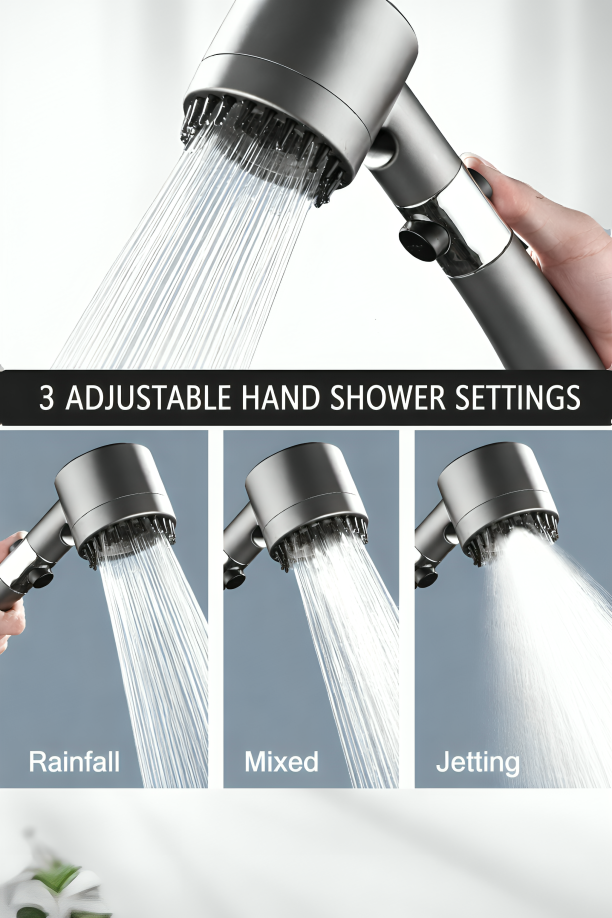 3 ADJUSTABLE HAND SHOWER SETTINGS

Rainfall

Mixed

Jetting